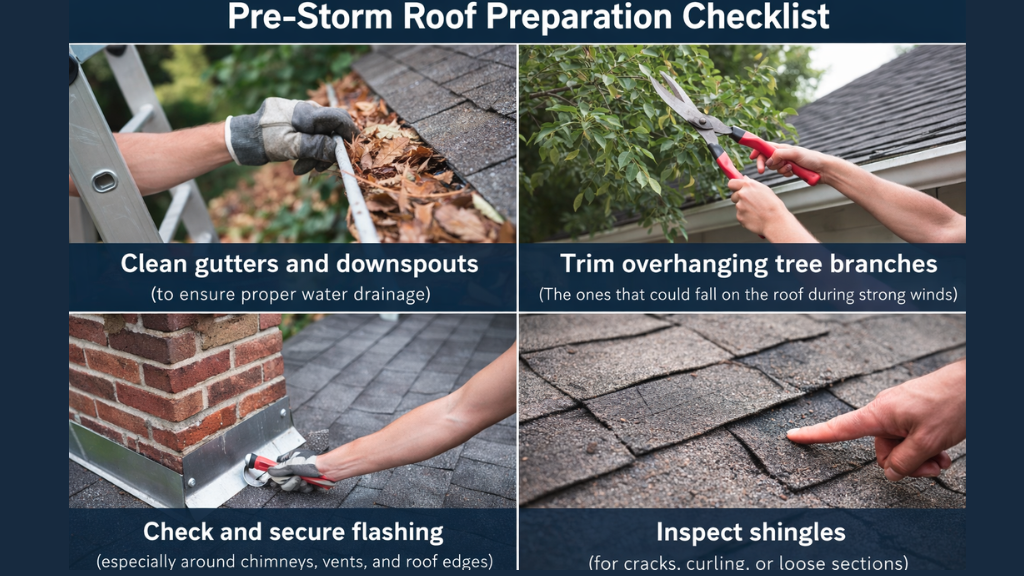 Pre-Storm Roof Preparation Checklist

Clean gutters and downspouts
(to ensure proper water drainage)

Trim overhanging tree branches
(The ones that could fall on the roof during strong winds)

Check and secure flashing
(especially around chimneys, vents, and roof edges)

Inspect shingles
(for cracks, curling, or loose sections)